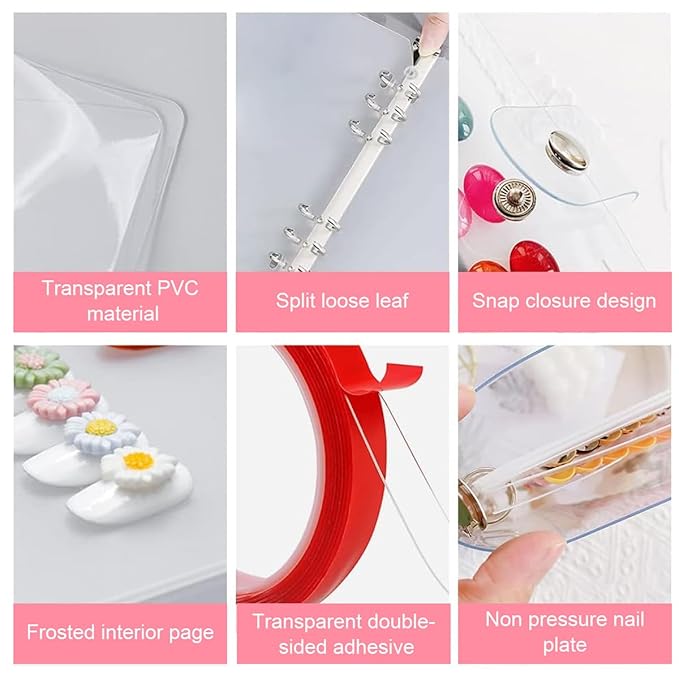 Transparent PVC material

Split loose leaf

Snap closure design

Frosted interior page

Transparent double-sided adhesive

Non pressure nail plate